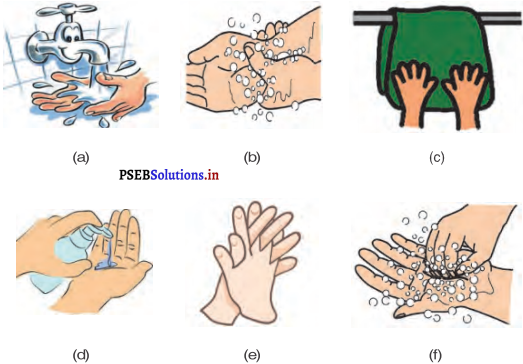 (a)

(b)

(c)

PSEBSolutions.in

(d)

(e)

(f)